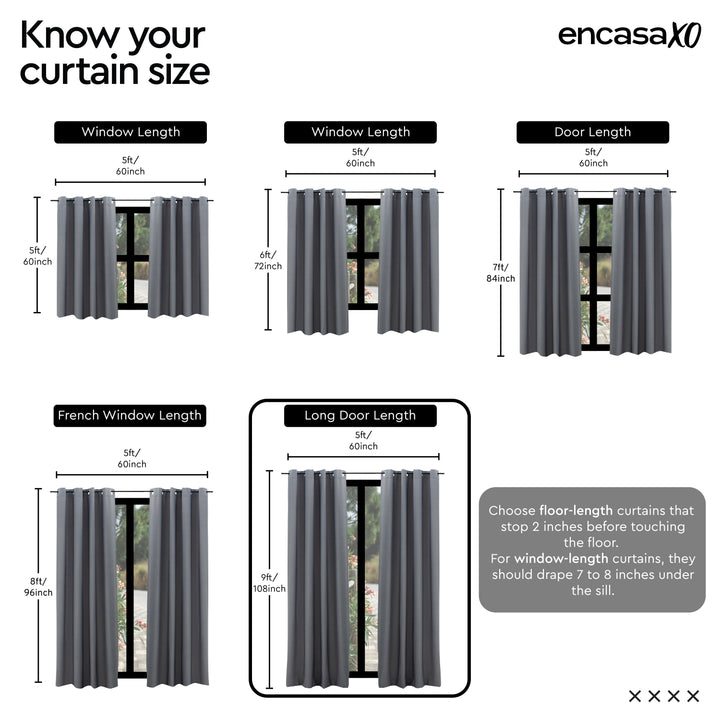 Know your curtain size

encasaXO

Window Length

5ft/
60inch

5ft/
60inch

Window Length

5ft/
60inch

6ft/
72inch

Door Length

5ft/
60inch

7ft/
84inch

French Window Length

5ft/
60inch

8ft/
96inch

Long Door Length

5ft/
60inch

9ft/
108inch

Choose floor-length curtains that stop 2 inches before touching the floor.
For window-length curtains, they should drape 7 to 8 inches under the sill.

××××