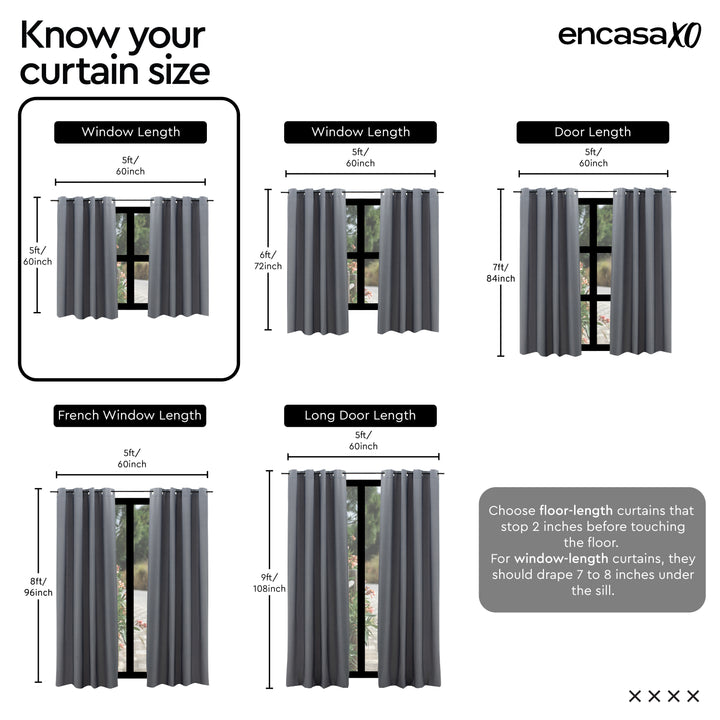 Know your curtain size

encasaXO

Window Length

5ft/
60inch

5ft/
60inch

Window Length

5ft/
60inch

6ft/
72inch

Door Length

5ft/
60inch

7ft/
84inch

French Window Length

5ft/
60inch

8ft/
96inch

Long Door Length

5ft/
60inch

9ft/
108inch

Choose floor-length curtains that stop 2 inches before touching the floor.
For window-length curtains, they should drape 7 to 8 inches under the sill.

××××