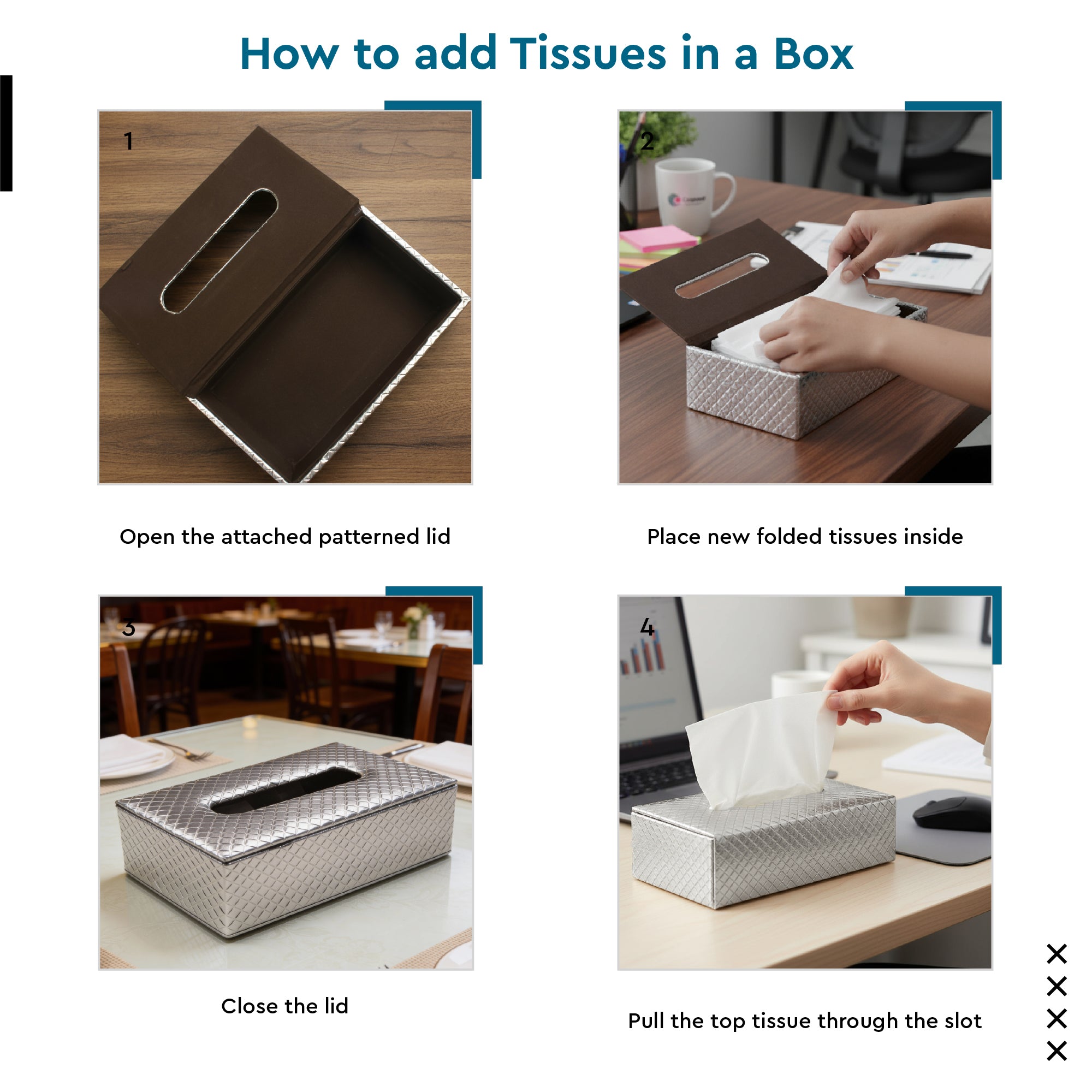 How to add Tissues in a Box

1

Open the attached patterned lid

2

Place new folded tissues inside

3

Close the lid

4

Pull the top tissue through the slot