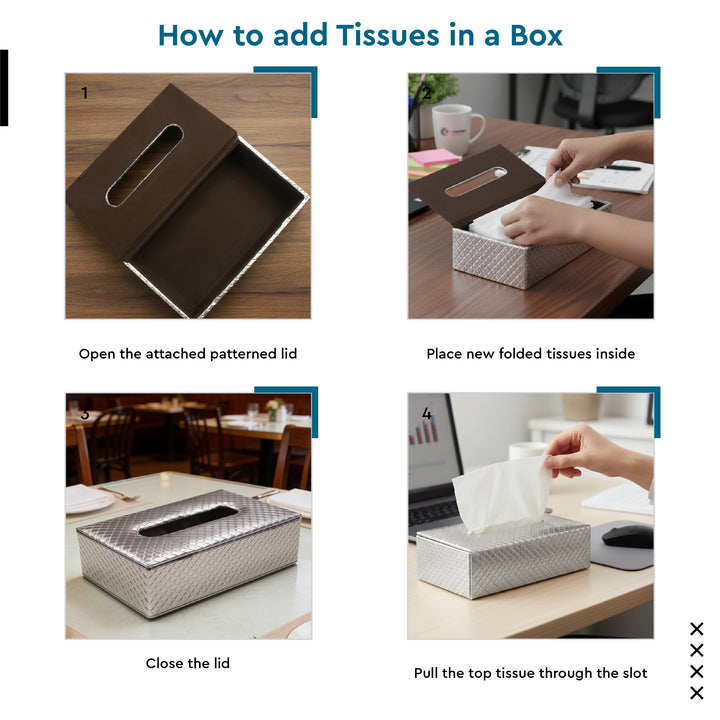 How to add Tissues in a Box

1

Open the attached patterned lid

2

Place new folded tissues inside

3

Close the lid

4

Pull the top tissue through the slot