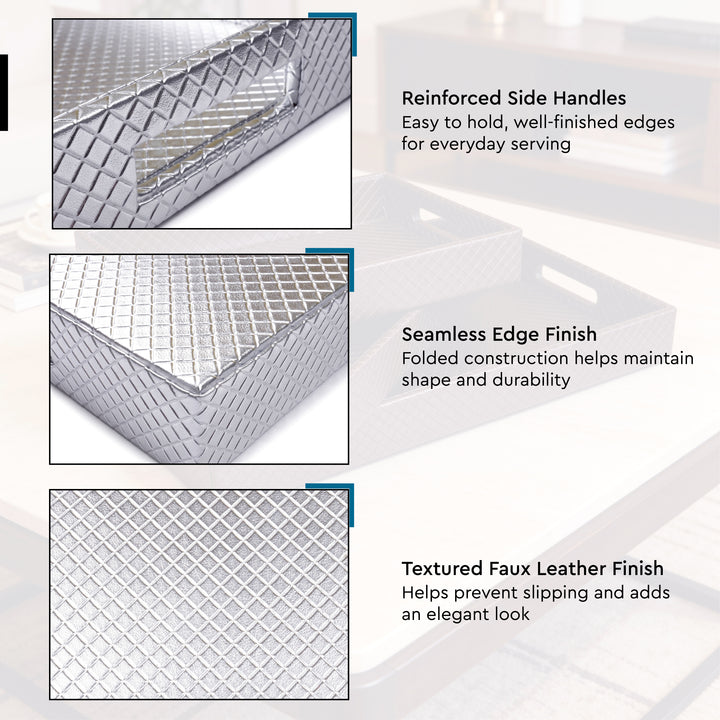 Reinforced Side Handles
Easy to hold, well-finished edges for everyday serving

Seamless Edge Finish
Folded construction helps maintain shape and durability

Textured Faux Leather Finish
Helps prevent slipping and adds an elegant look