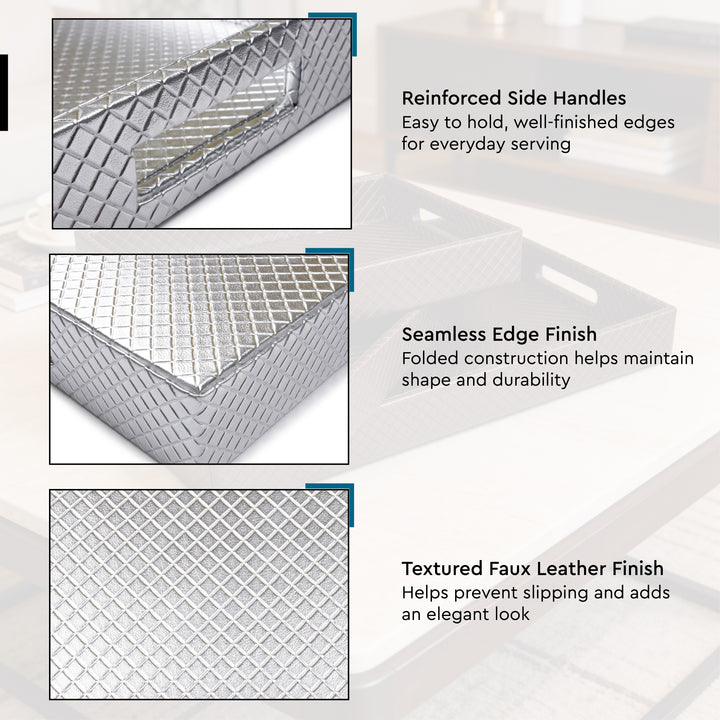 Reinforced Side Handles
Easy to hold, well-finished edges for everyday serving

Seamless Edge Finish
Folded construction helps maintain shape and durability

Textured Faux Leather Finish
Helps prevent slipping and adds an elegant look