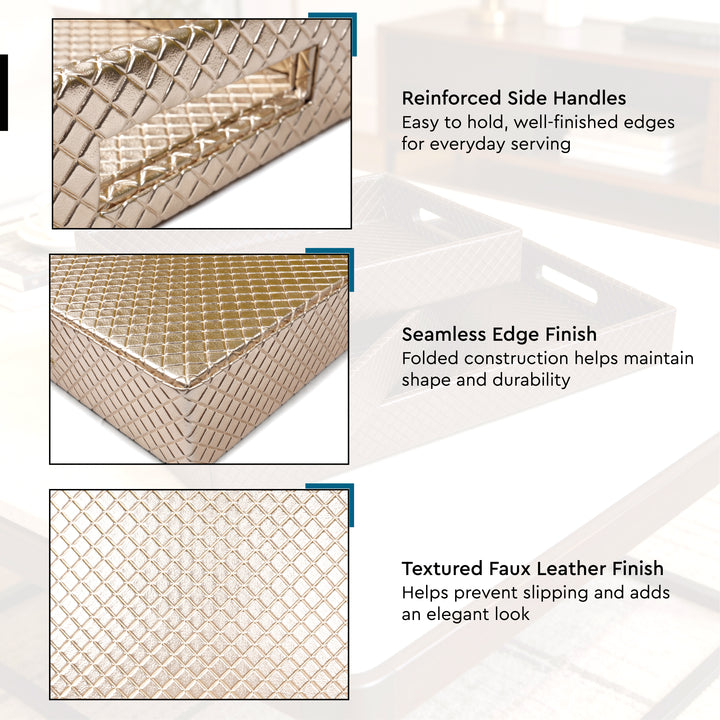 Reinforced Side Handles
Easy to hold, well-finished edges for everyday serving

Seamless Edge Finish
Folded construction helps maintain shape and durability

Textured Faux Leather Finish
Helps prevent slipping and adds an elegant look