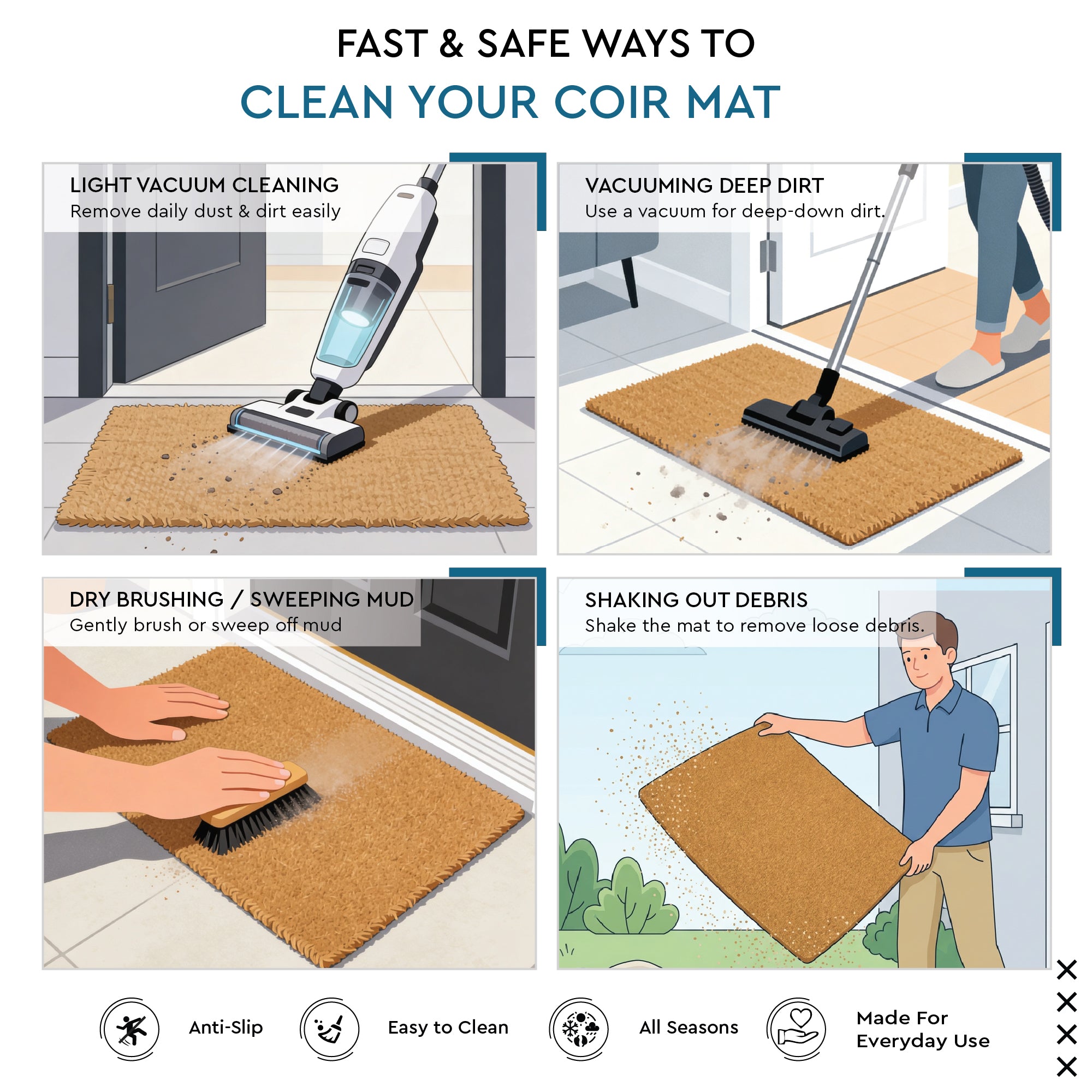 FAST & SAFE WAYS TO
CLEAN YOUR COIR MAT

LIGHT VACUUM CLEANING
Remove daily dust & dirt easily

VACUUMING DEEP DIRT
Use a vacuum for deep-down dirt.

DRY BRUSHING / SWEEPING MUD
Gently brush or sweep off mud

SHAKING OUT DEBRIS
Shake the mat to remove loose debris.

Anti-Slip

Easy to Clean

All Seasons

Made For Everyday Use